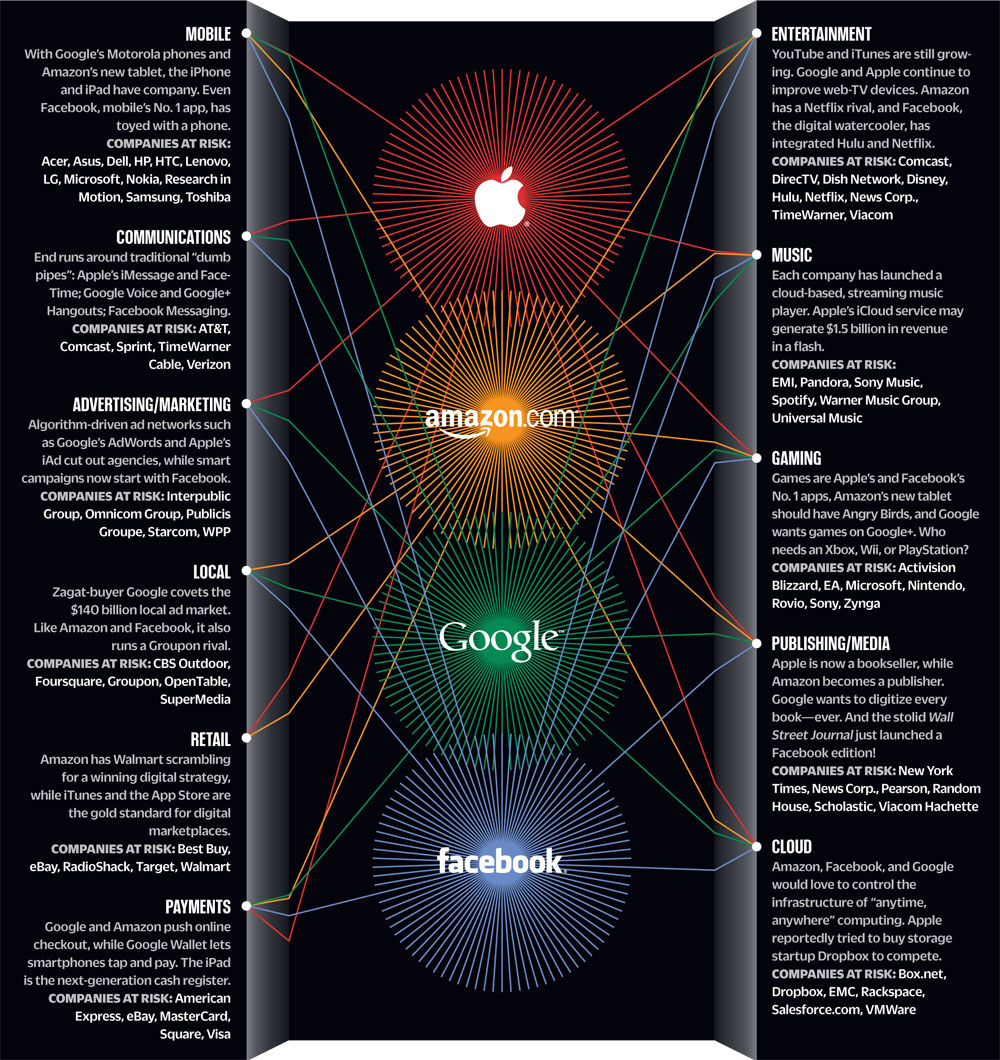 MOBILE
With Google's Motorola phones and Amazon's new tablet, the iPhone and iPad have company. Even Facebook, mobile's No. 1 app, has toyed with a phone.
COMPANIES AT RISK:
Acer, Asus, Dell, HP, HTC, Lenovo, LG, Microsoft, Nokia, Research in Motion, Samsung, Toshiba

COMMUNICATIONS
End runs around traditional "dumb pipes": Apple's iMessage and FaceTime; Google Voice and Google+ Hangouts; Facebook Messaging.
COMPANIES AT RISK: AT&T, Comcast, Sprint, TimeWarner Cable, Verizon

ADVERTISING/MARKETING
Algorithm-driven ad networks such as Google's AdWords and Apple's iAd cut out agencies, while smart campaigns now start with Facebook.
COMPANIES AT RISK: Interpublic Group, Omnicom Group, Publicis Groupe, Starcom, WPP

LOCAL
Zagat-buyer Google covets the $140 billion local ad market. Like Amazon and Facebook, it also runs a Groupon rival.
COMPANIES AT RISK: CBS Outdoor, Foursquare, Groupon, OpenTable, SuperMedia

RETAIL
Amazon has Walmart scrambling for a winning digital strategy, while iTunes and the App Store are the gold standard for digital marketplaces.
COMPANIES AT RISK: Best Buy, eBay, RadioShack, Target, Walmart

PAYMENTS
Google and Amazon push online checkout, while Google Wallet lets smartphones tap and pay. The iPad is the next-generation cash register.
COMPANIES AT RISK: American Express, eBay, MasterCard, Square, Visa

amazon.com

Google

facebook

ENTERTAINMENT
YouTube and iTunes are still growing. Google and Apple continue to improve web-TV devices. Amazon has a Netflix rival, and Facebook, the digital watercooler, has integrated Hulu and Netflix.
COMPANIES AT RISK: Comcast, DirecTV, Dish Network, Disney, Hulu, Netflix, News Corp., TimeWarner, Viacom

MUSIC
Each company has launched a cloud-based, streaming music player. Apple's iCloud service may generate $1.5 billion in revenue in a flash.
COMPANIES AT RISK:
EMI, Pandora, Sony Music, Spotify, Warner Music Group, Universal Music

GAMING
Games are Apple's and Facebook's No. 1 apps, Amazon's new tablet should have Angry Birds, and Google wants games on Google+. Who needs an Xbox, Wii, or PlayStation?
COMPANIES AT RISK: Activision Blizzard, EA, Microsoft, Nintendo, Rovio, Sony, Zynga

PUBLISHING/MEDIA
Apple is now a bookseller, while Amazon becomes a publisher. Google wants to digitize every book—ever. And the stolid Wall Street Journal just launched a Facebook edition!
COMPANIES AT RISK: New York Times, News Corp., Pearson, Random House, Scholastic, Viacom Hachette

CLOUD
Amazon, Facebook, and Google would love to control the infrastructure of "anytime, anywhere" computing. Apple reportedly tried to buy storage startup Dropbox to compete.
COMPANIES AT RISK: Box.net, Dropbox, EMC, Rackspace, Salesforce.com, VMWare